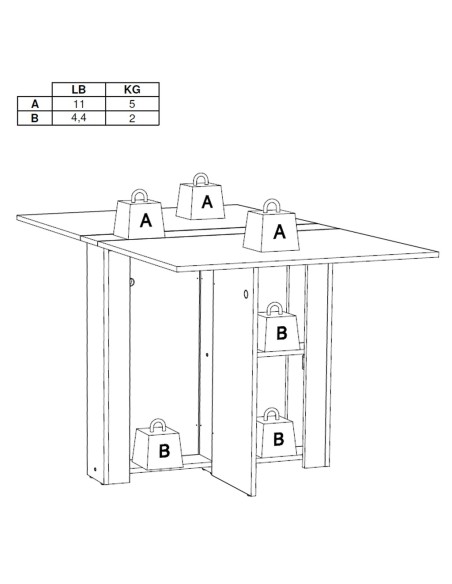 | | LB | KG |
|---|---|---|
| A | 11 | 5 |
| B | 4,4 | 2 |

A
A
A
B
B
B