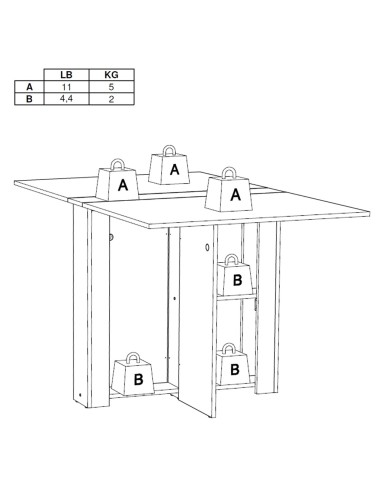 | | LB | KG |
|---|---|---|
| A | 11 | 5 |
| B | 4,4 | 2 |

A

A

A

B

B

B